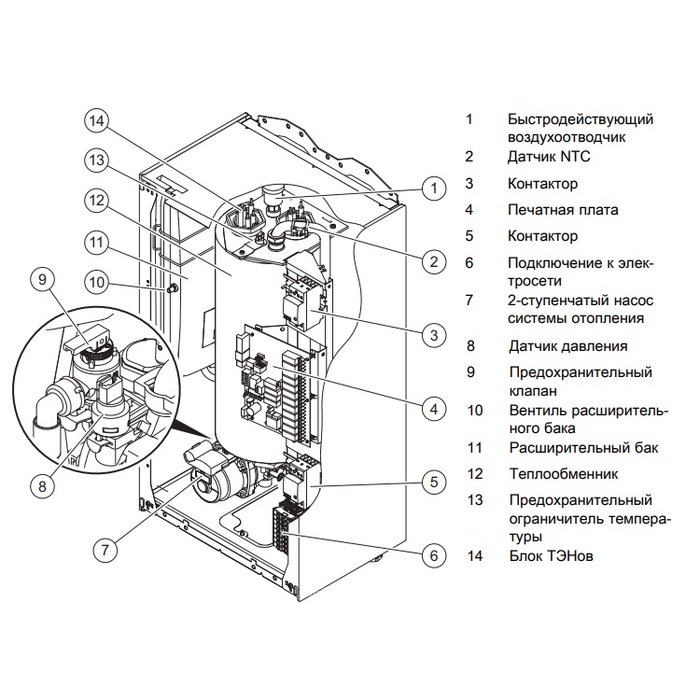 14
13
12
11
10
9
8
7
1
2
3
4
5
6

1 Быстродействующий воздухоотводчик
2 Датчик NTC
3 Контактор
4 Печатная плата
5 Контактор
6 Подключение к электросети
7 2-ступенчатый насос системы отопления
8 Датчик давления
9 Предохранительный клапан
10 Вентиль расширительного бака
11 Расширительный бак
12 Теплообменник
13 Предохранительный ограничитель температуры
14 Блок ТЭНов