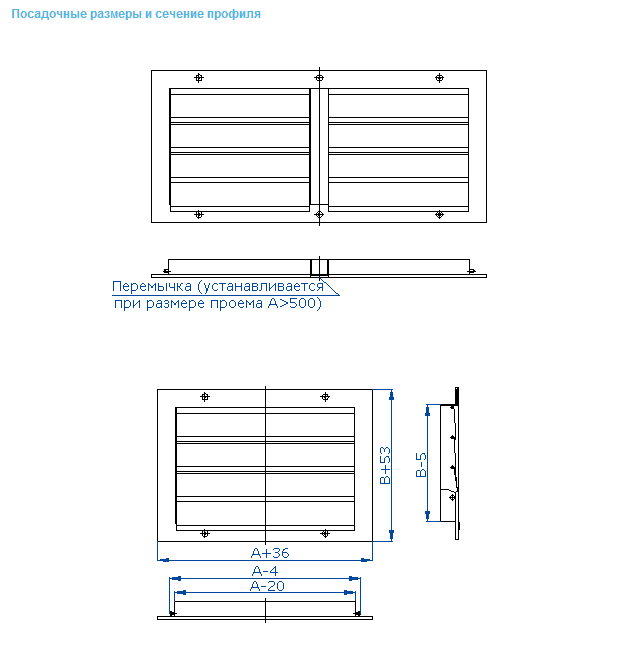 Посадочные размеры и сечение профиля

Перемычка (устанавливается при размере проема A>500)

B+53

B-5

A+36

A-4

A-20