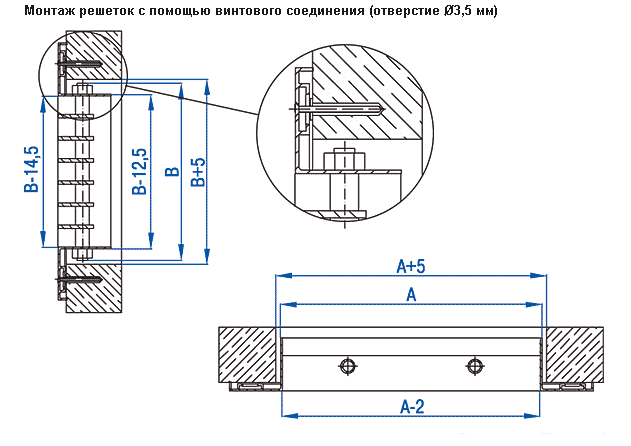 Монтаж решеток с помощью винтового соединения (отверстие Ø3,5 мм)

B-14,5

B-12,5

B

B+5

A+5

A

A-2