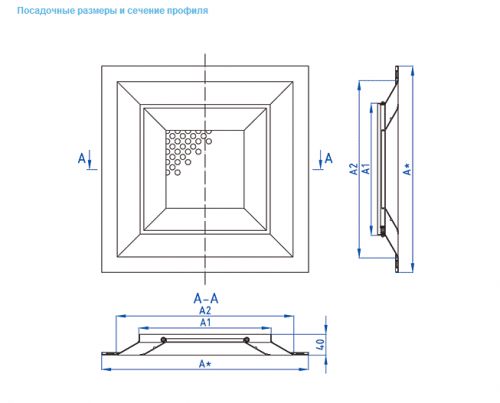 Посадочные размеры и сечение профиля

A
A

A2
A1
A*

A–A
A2
A1
40
A*